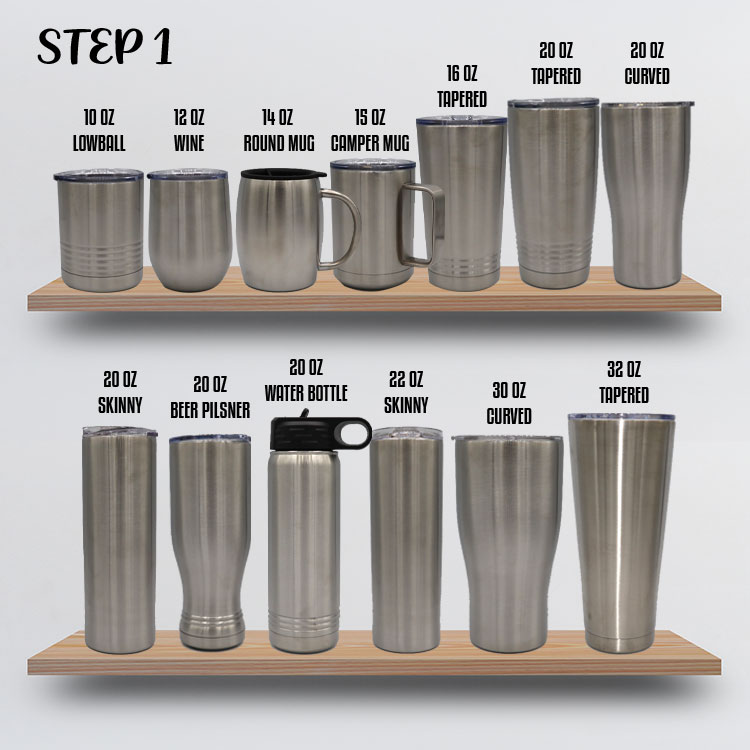 STEP 1

10 OZ
LOWBALL

12 OZ
WINE

14 OZ
ROUND MUG

15 OZ
CAMPER MUG

16 OZ
TAPERED

20 OZ
TAPERED

20 OZ
CURVED

20 OZ
SKINNY

20 OZ
BEER PILSNER

20 OZ
WATER BOTTLE

22 OZ
SKINNY

30 OZ
CURVED

32 OZ
TAPERED